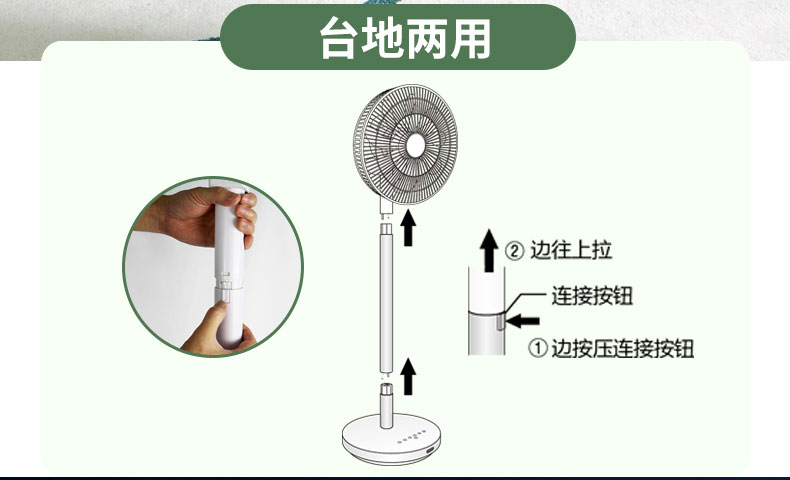 台地两用

② 边往上拉

连接按钮

① 边按压连接按钮